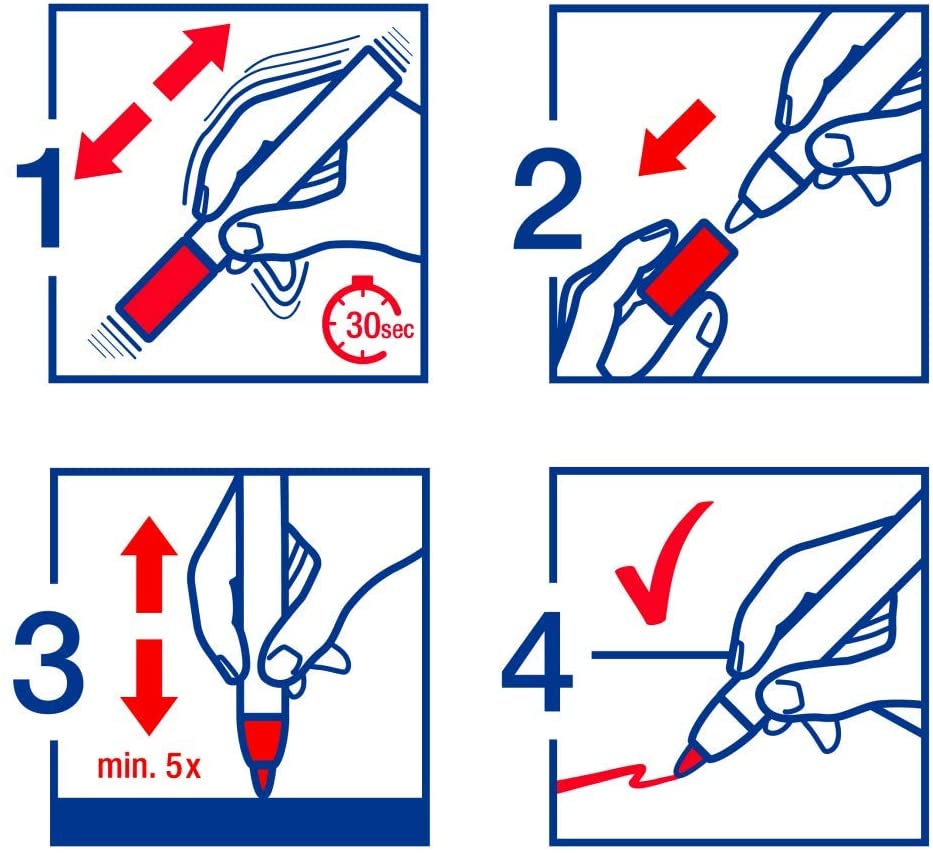 1

30sec

2

3

min. 5x

4